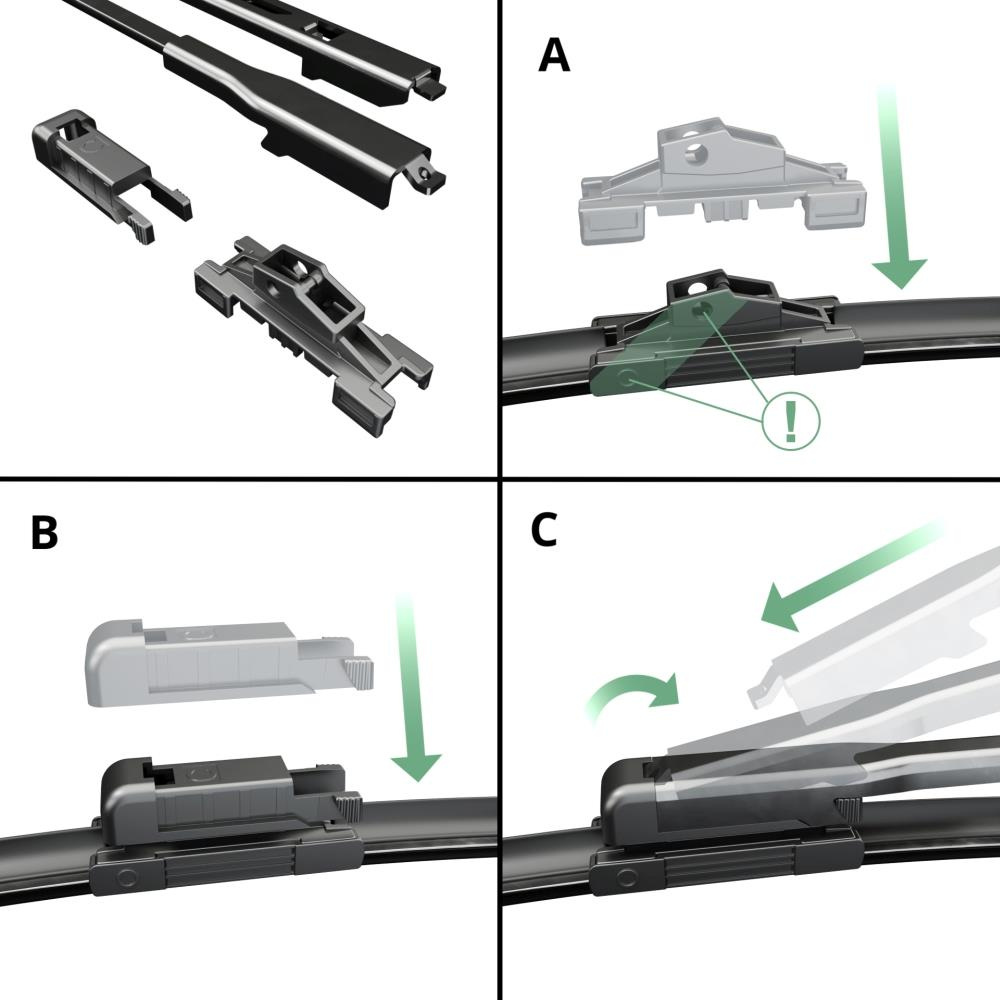 A

!

B

C